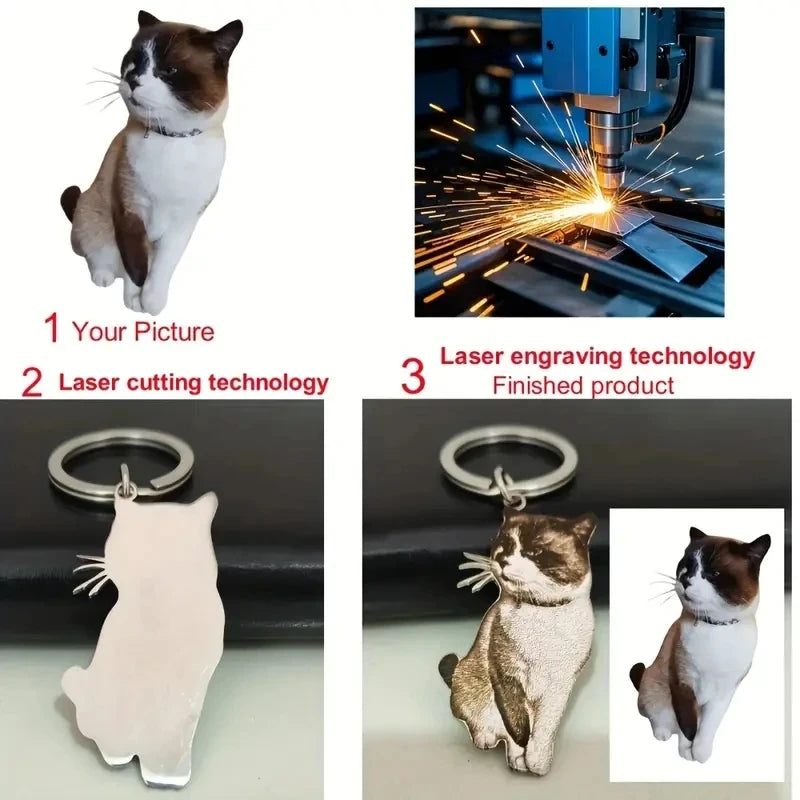 1 Your Picture

2 Laser cutting technology

3 Laser engraving technology
Finished product